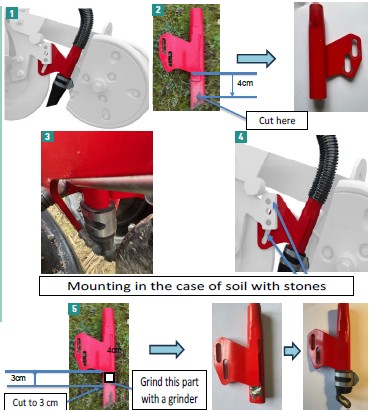 1

2

4cm

Cut here

3

4

Mounting in the case of soil with stones

5

4cm

3cm

Cut to 3 cm

Grind this part with a grinder