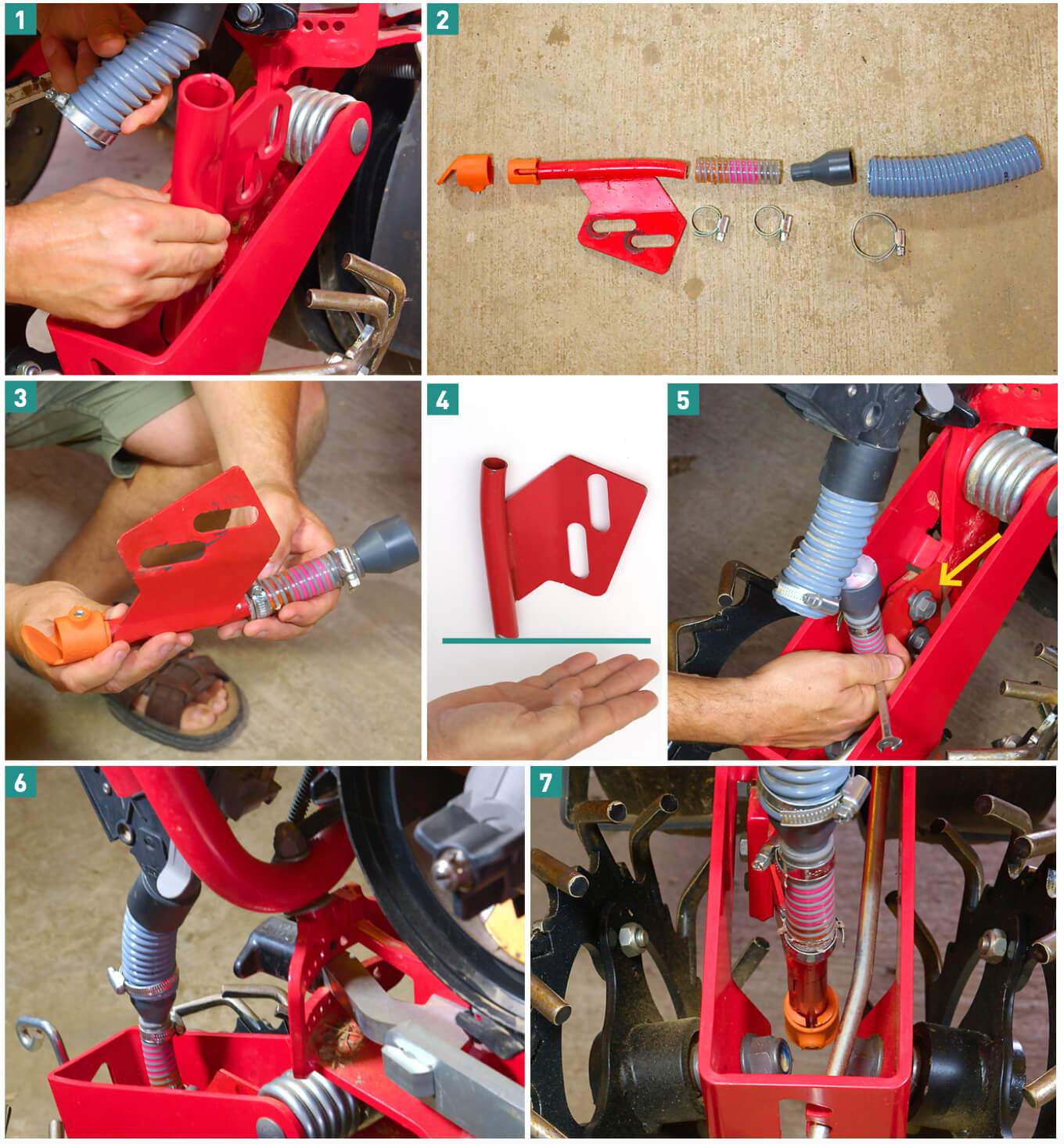 1

2

3

4

5

6

7